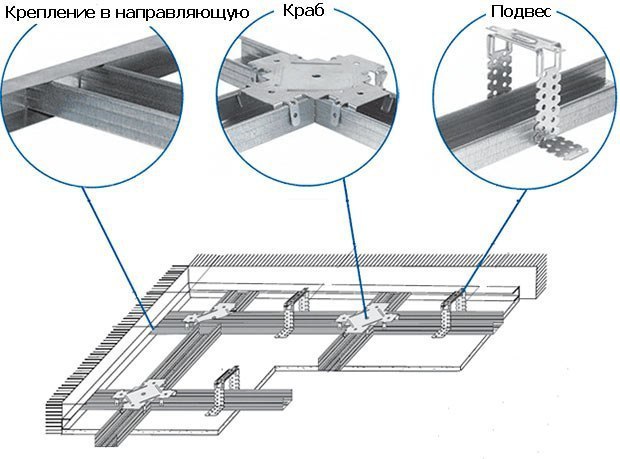 Крепление в направляющую

Краб

Подвес